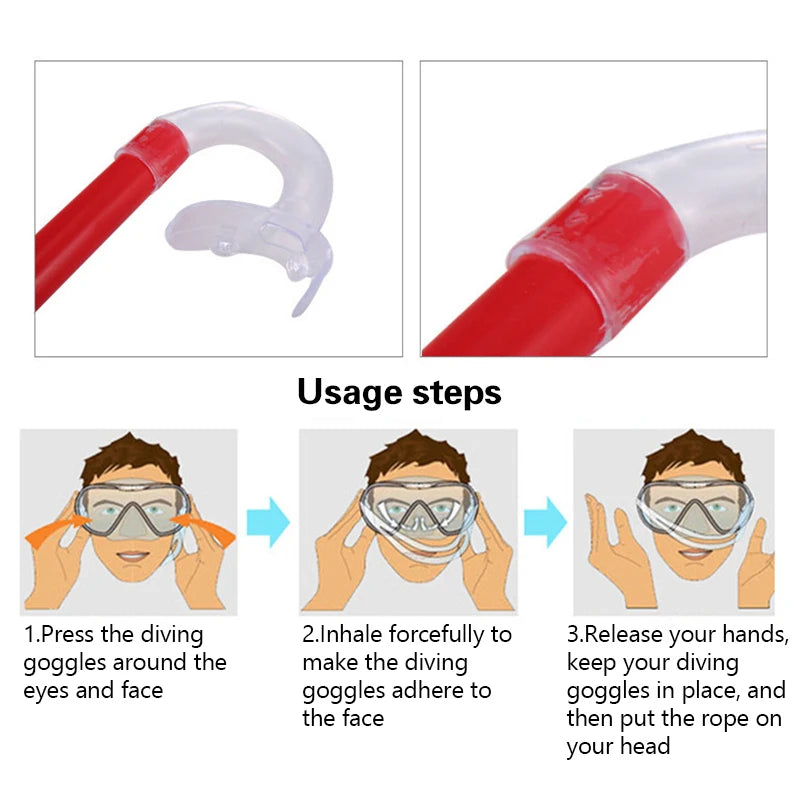 Usage steps

1.Press the diving goggles around the eyes and face

2.Inhale forcefully to make the diving goggles adhere to the face

3.Release your hands, keep your diving goggles in place, and then put the rope on your head